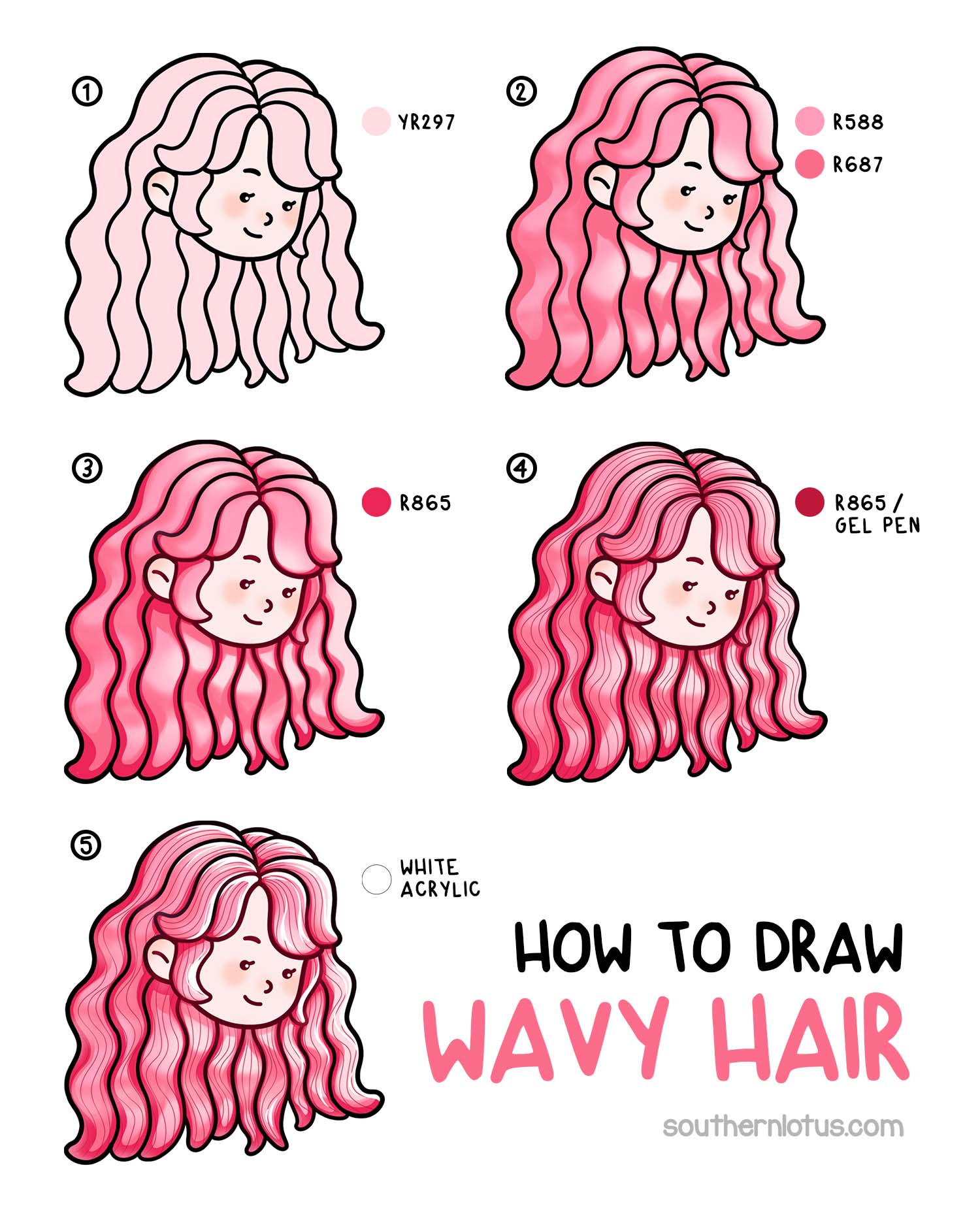 ① YR297

② R588
R687

③ R865

④ R865 / GEL PEN

⑤ WHITE ACRYLIC

HOW TO DRAW
WAVY HAIR

southernlotus.com