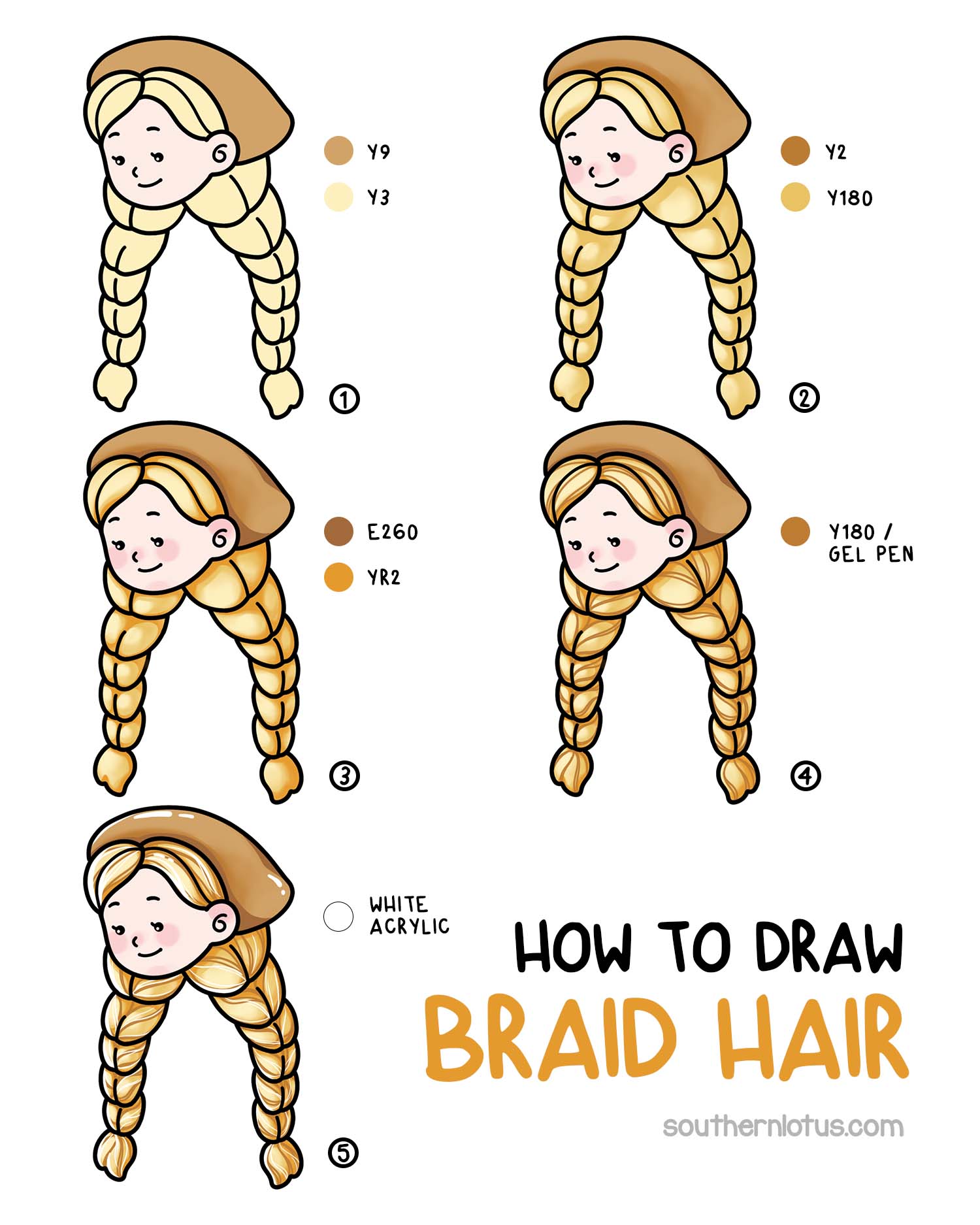 Y9
Y3
①

Y2
Y180
②

E260
YR2
③

Y180 / GEL PEN
④

WHITE ACRYLIC
⑤

HOW TO DRAW
BRAID HAIR

southernlotus.com