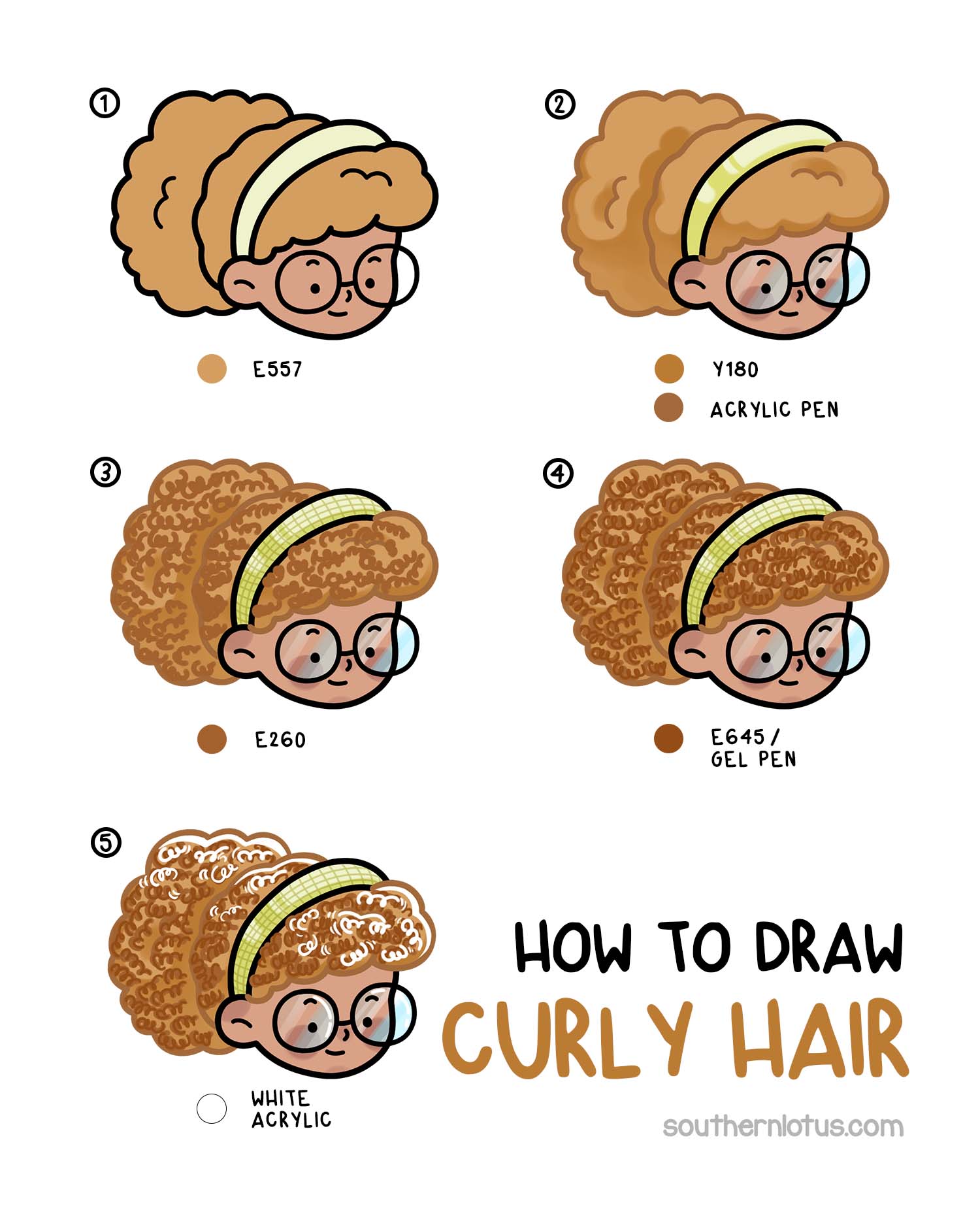 ①

E557

②

Y180

ACRYLIC PEN

③

E260

④

E645 / GEL PEN

⑤

WHITE ACRYLIC

HOW TO DRAW
CURLY HAIR

southernlotus.com