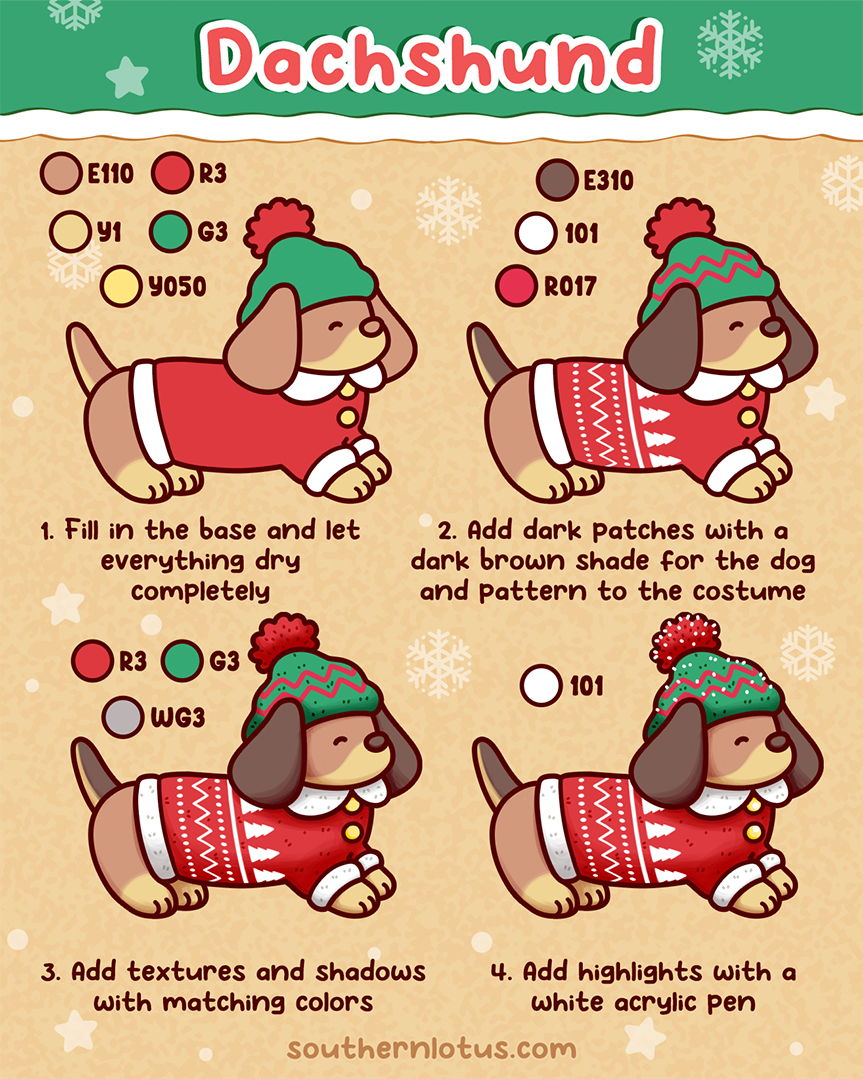 Dachshund

E110
R3
Y1
G3
Y050

1. Fill in the base and let everything dry completely

E310
101
R017

2. Add dark patches with a dark brown shade for the dog and pattern to the costume

R3
G3
WG3

3. Add textures and shadows with matching colors

101

4. Add highlights with a white acrylic pen

southernlotus.com