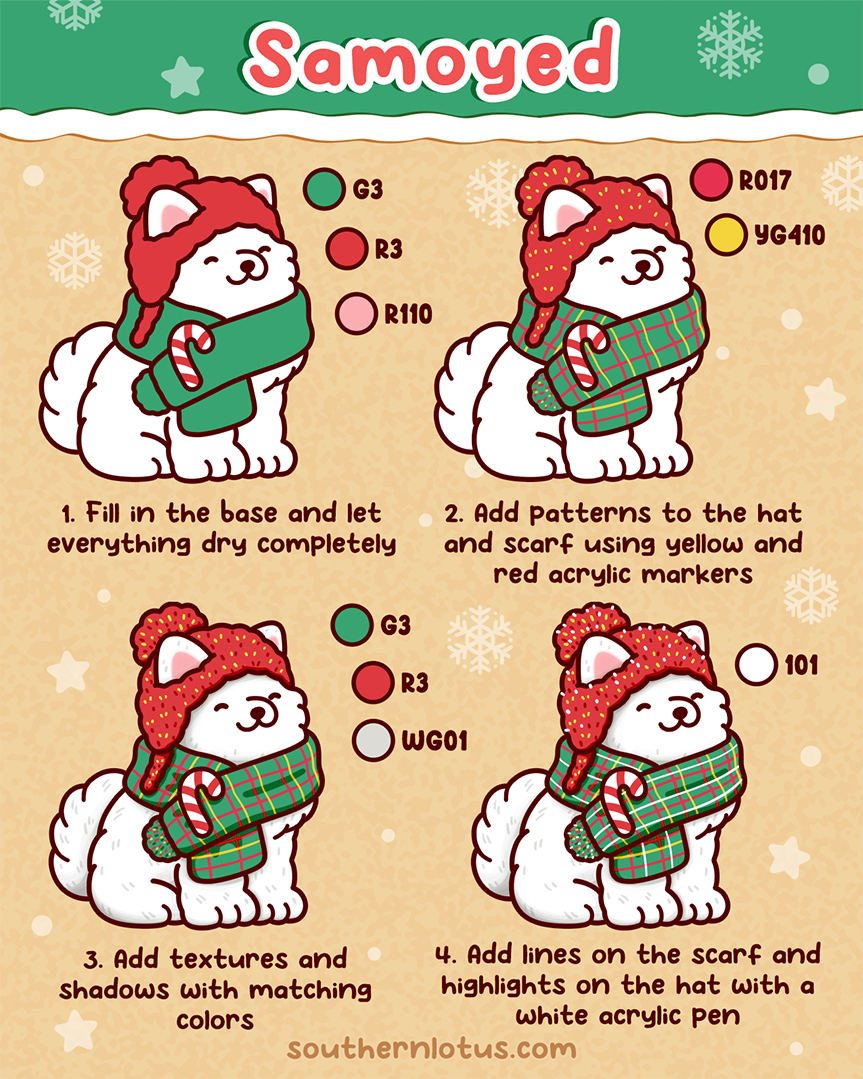 Samoyed

G3

R3

R110

1. Fill in the base and let everything dry completely

R017

YG410

2. Add patterns to the hat and scarf using yellow and red acrylic markers

G3

R3

WG01

3. Add textures and shadows with matching colors

101

4. Add lines on the scarf and highlights on the hat with a white acrylic pen

southernlotus.com