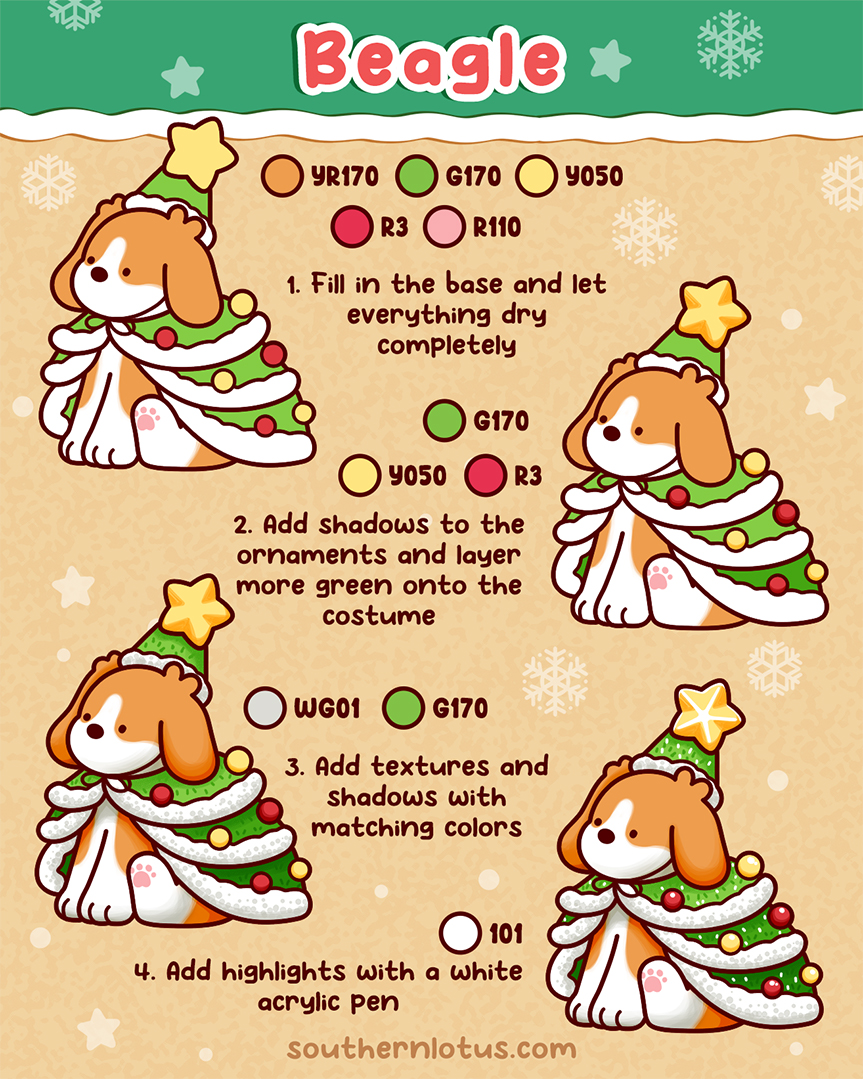 Beagle

YR170 G170 Y050
R3 R110

1. Fill in the base and let everything dry completely

G170
Y050 R3

2. Add shadows to the ornaments and layer more green onto the costume

WG01 G170

3. Add textures and shadows with matching colors

101

4. Add highlights with a white acrylic pen

southernlotus.com