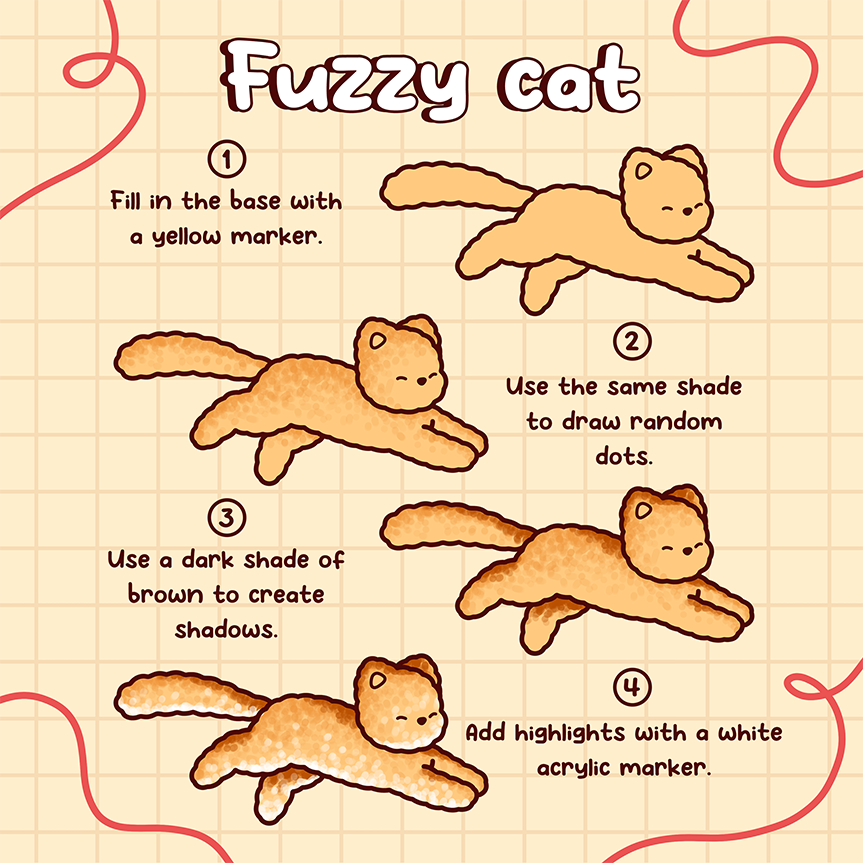 Fuzzy cat

1
Fill in the base with a yellow marker.

2
Use the same shade to draw random dots.

3
Use a dark shade of brown to create shadows.

4
Add highlights with a white acrylic marker.