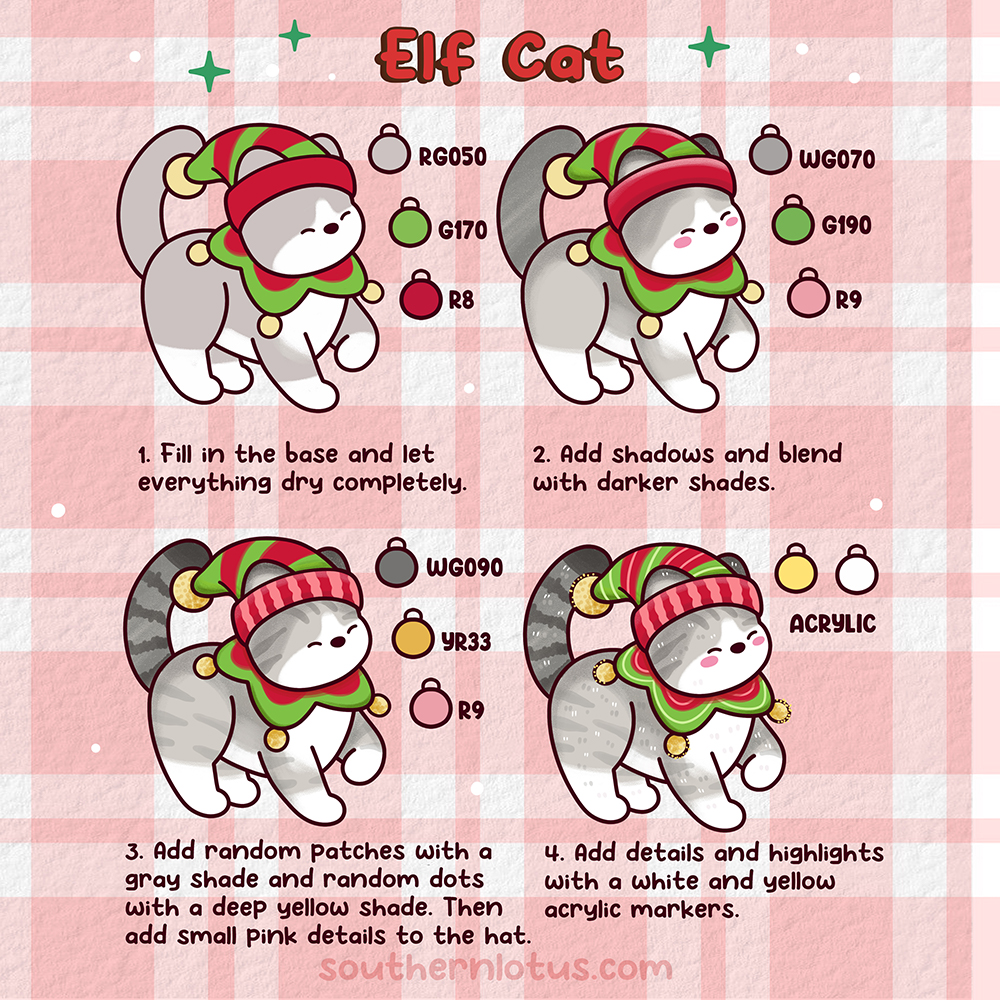 Elf Cat

RG050
G170
R8

1. Fill in the base and let everything dry completely.

WG070
G190
R9

2. Add shadows and blend with darker shades.

WG090
YR33
R9

3. Add random patches with a gray shade and random dots with a deep yellow shade. Then add small pink details to the hat.

ACRYLIC

4. Add details and highlights with a white and yellow acrylic markers.

southernlotus.com