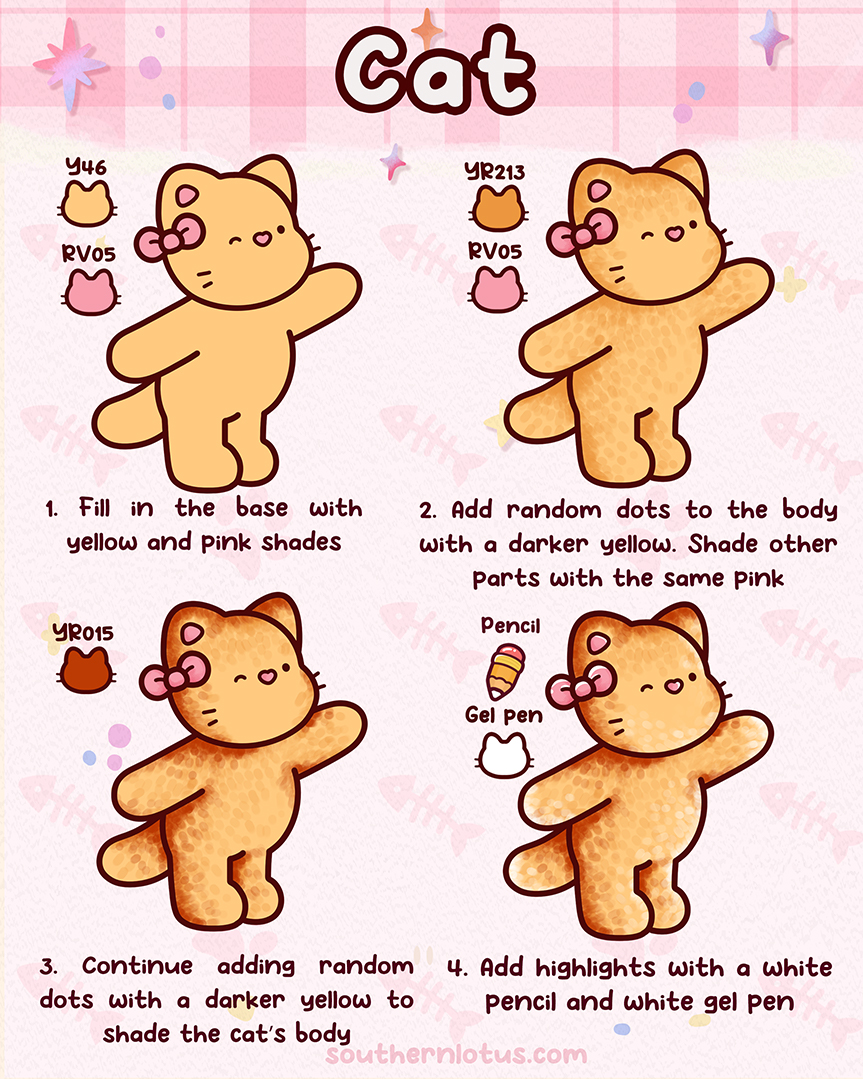 Cat

Y46

RV05

1. Fill in the base with yellow and pink shades

YR213

RV05

2. Add random dots to the body with a darker yellow. Shade other parts with the same pink

YR015

3. Continue adding random dots with a darker yellow to shade the cat's body

Pencil

Gel pen

4. Add highlights with a white pencil and white gel pen

southernlotus.com