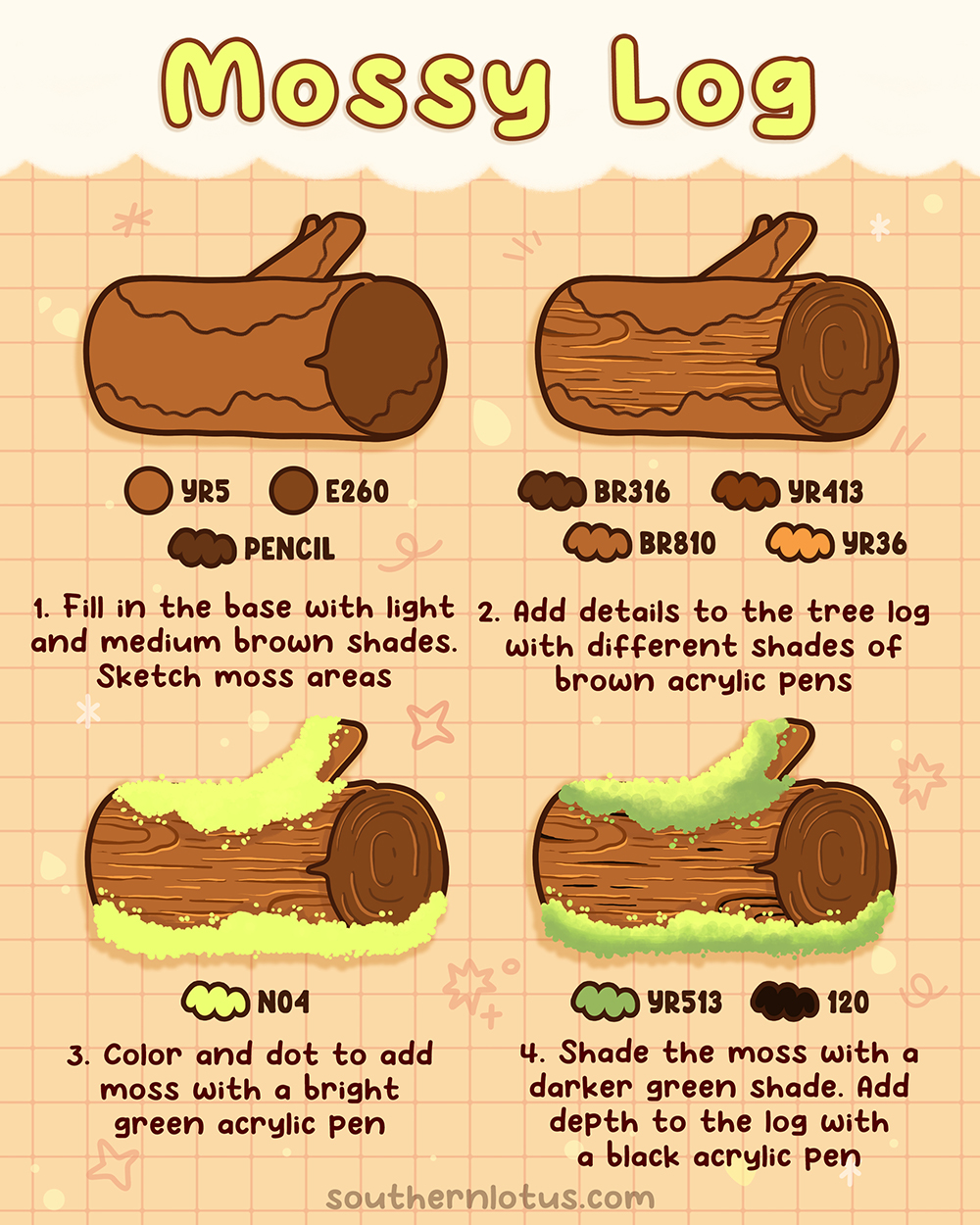 Mossy Log

YR5 E260

PENCIL

1. Fill in the base with light and medium brown shades. Sketch moss areas

BR316 YR413

BR810 YR36

2. Add details to the tree log with different shades of brown acrylic pens

N04

3. Color and dot to add moss with a bright green acrylic pen

YR513 120

4. Shade the moss with a darker green shade. Add depth to the log with a black acrylic pen

southernlotus.com